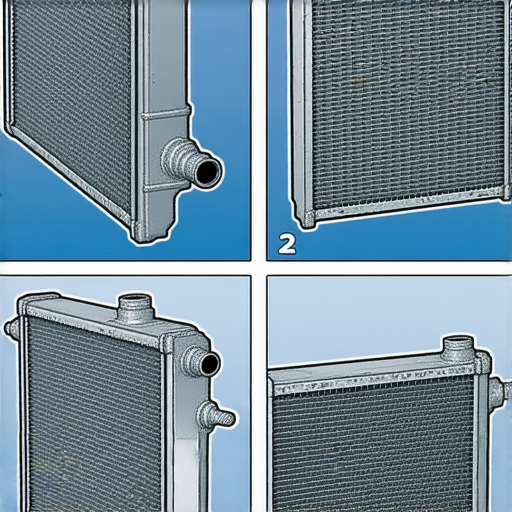 2